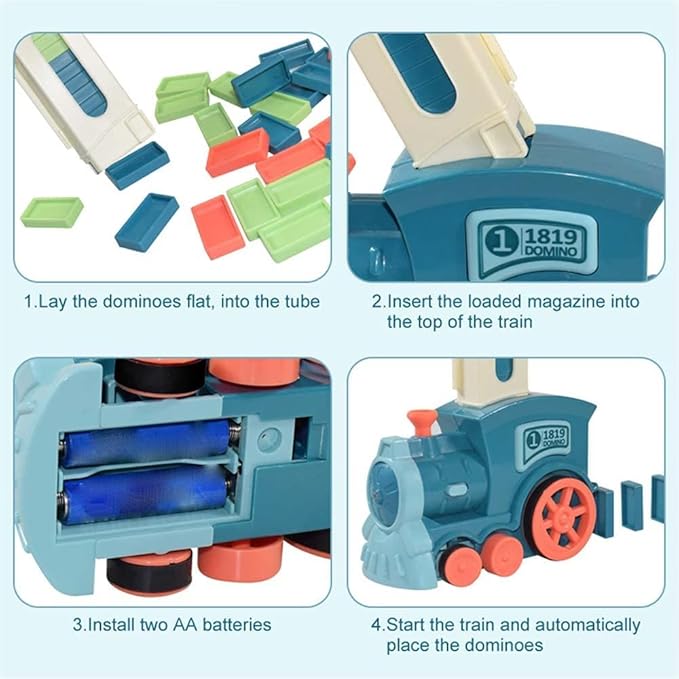 1 1819 DOMINO

1.Lay the dominoes flat, into the tube

2.Insert the loaded magazine into the top of the train

1 1819 DOMINO

3.Install two AA batteries

4.Start the train and automatically place the dominoes