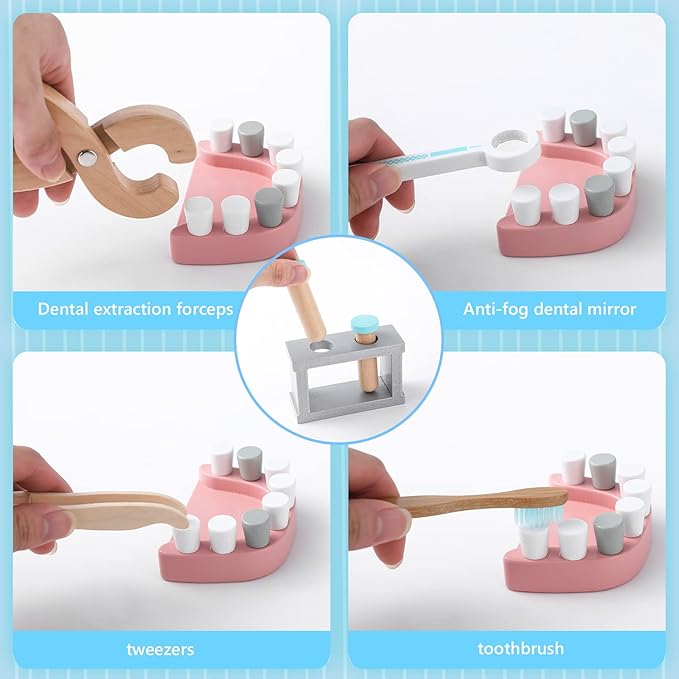 Dental extraction forceps

Anti-fog dental mirror

tweezers

toothbrush