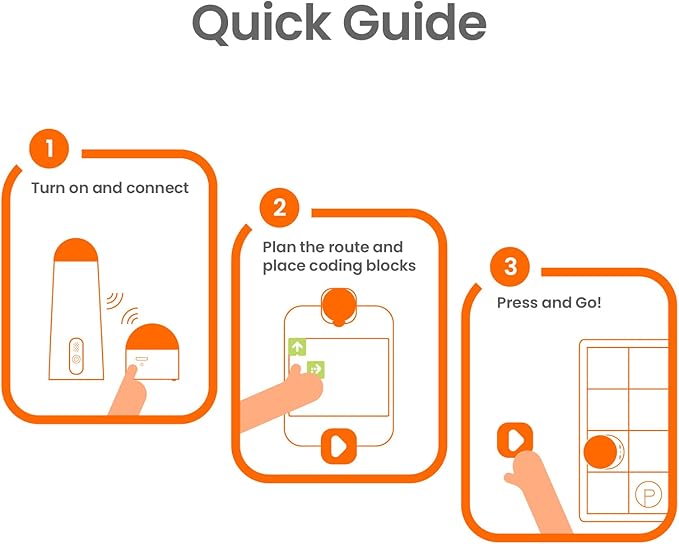 Quick Guide

1
Turn on and connect

2
Plan the route and place coding blocks

3
Press and Go!

P