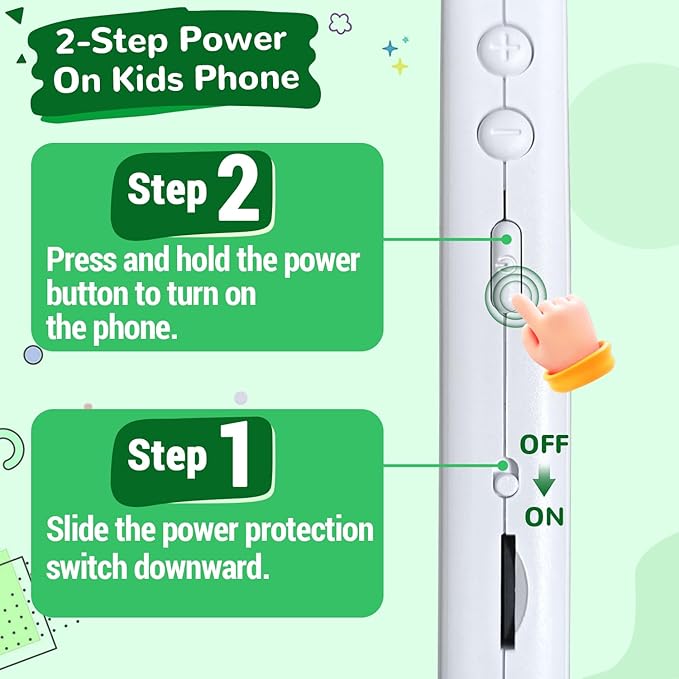 2-Step Power On Kids Phone

Step 2

Press and hold the power button to turn on the phone.

Step 1

Slide the power protection switch downward.

OFF

ON