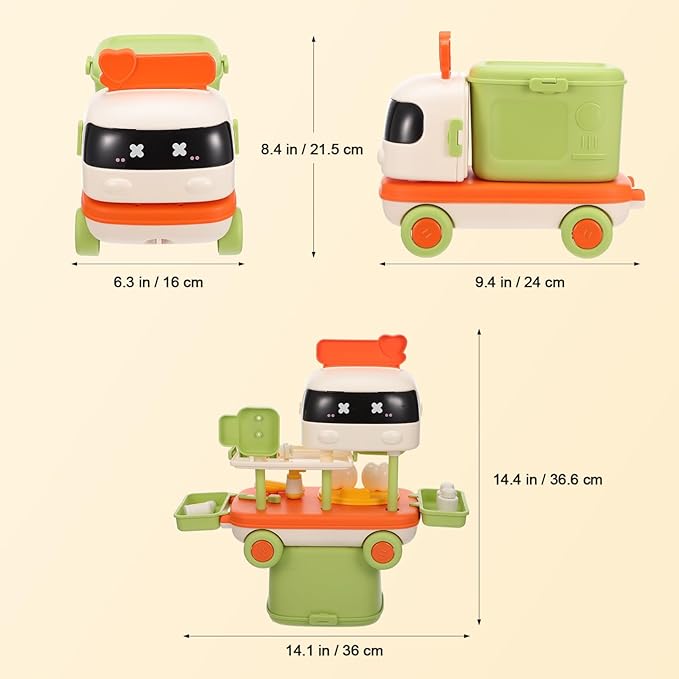 8.4 in / 21.5 cm

6.3 in / 16 cm

9.4 in / 24 cm

14.4 in / 36.6 cm

14.1 in / 36 cm