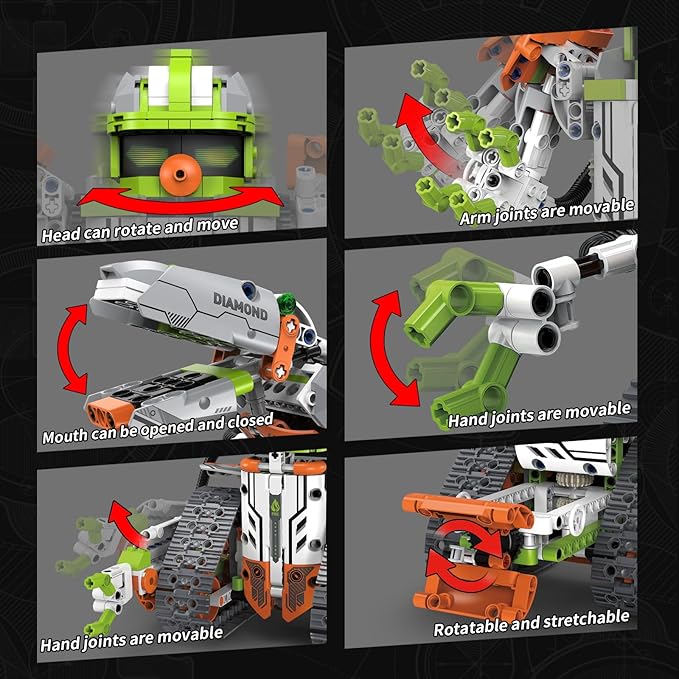 Head can rotate and move

Arm joints are movable

DIAMOND

Mouth can be opened and closed

Hand joints are movable

Hand joints are movable

Rotatable and stretchable