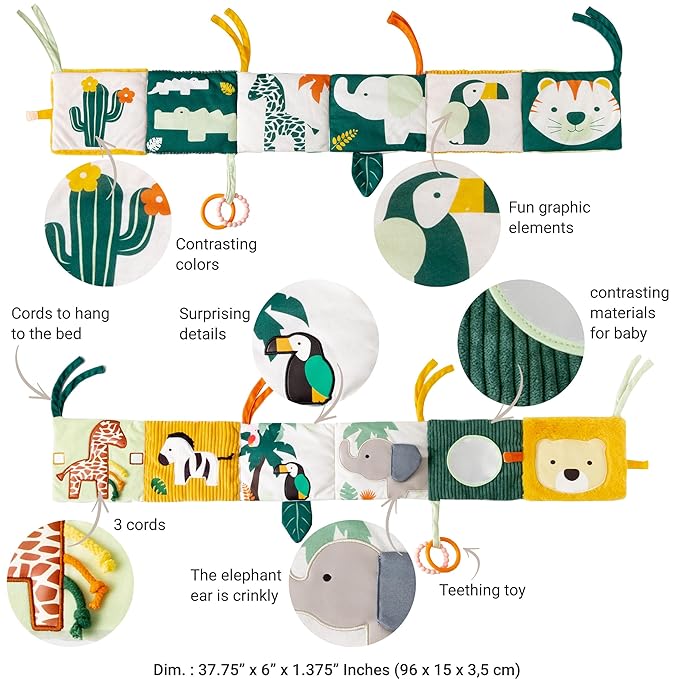 Contrasting colors

Fun graphic elements

Cords to hang to the bed

Surprising details

contrasting materials for baby

3 cords

The elephant ear is crinkly

Teething toy

Dim. : 37.75" x 6" x 1.375" Inches (96 x 15 x 3,5 cm)