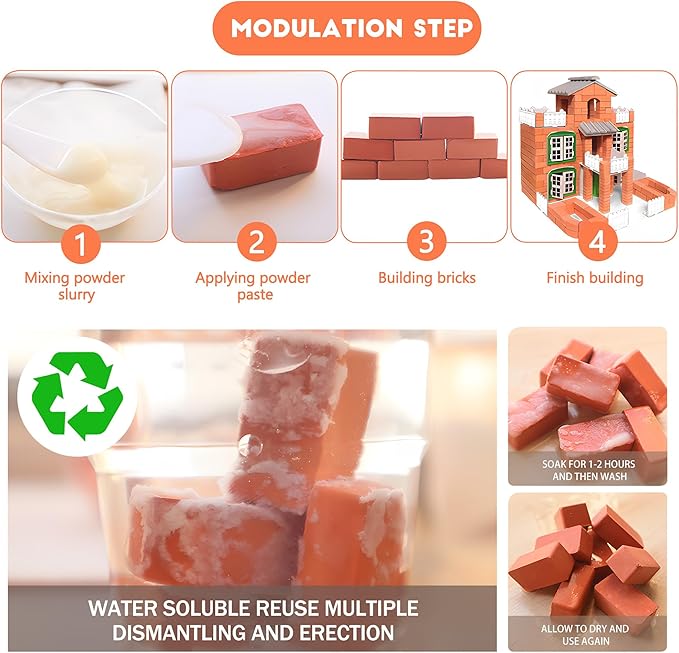 MODULATION STEP

1
Mixing powder slurry

2
Applying powder paste

3
Building bricks

4
Finish building

WATER SOLUBLE REUSE MULTIPLE DISMANTLING AND ERECTION

SOAK FOR 1-2 HOURS AND THEN WASH

ALLOW TO DRY AND USE AGAIN