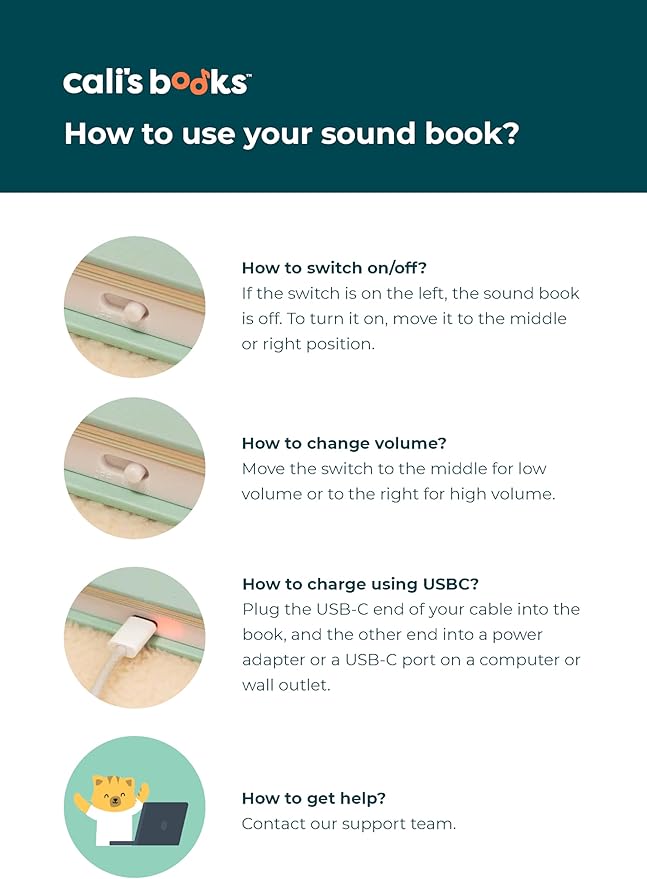 cali's books™

How to use your sound book?

How to switch on/off?
If the switch is on the left, the sound book is off. To turn it on, move it to the middle or right position.

How to change volume?
Move the switch to the middle for low volume or to the right for high volume.

How to charge using USBC?
Plug the USB-C end of your cable into the book, and the other end into a power adapter or a USB-C port on a computer or wall outlet.

How to get help?
Contact our support team.